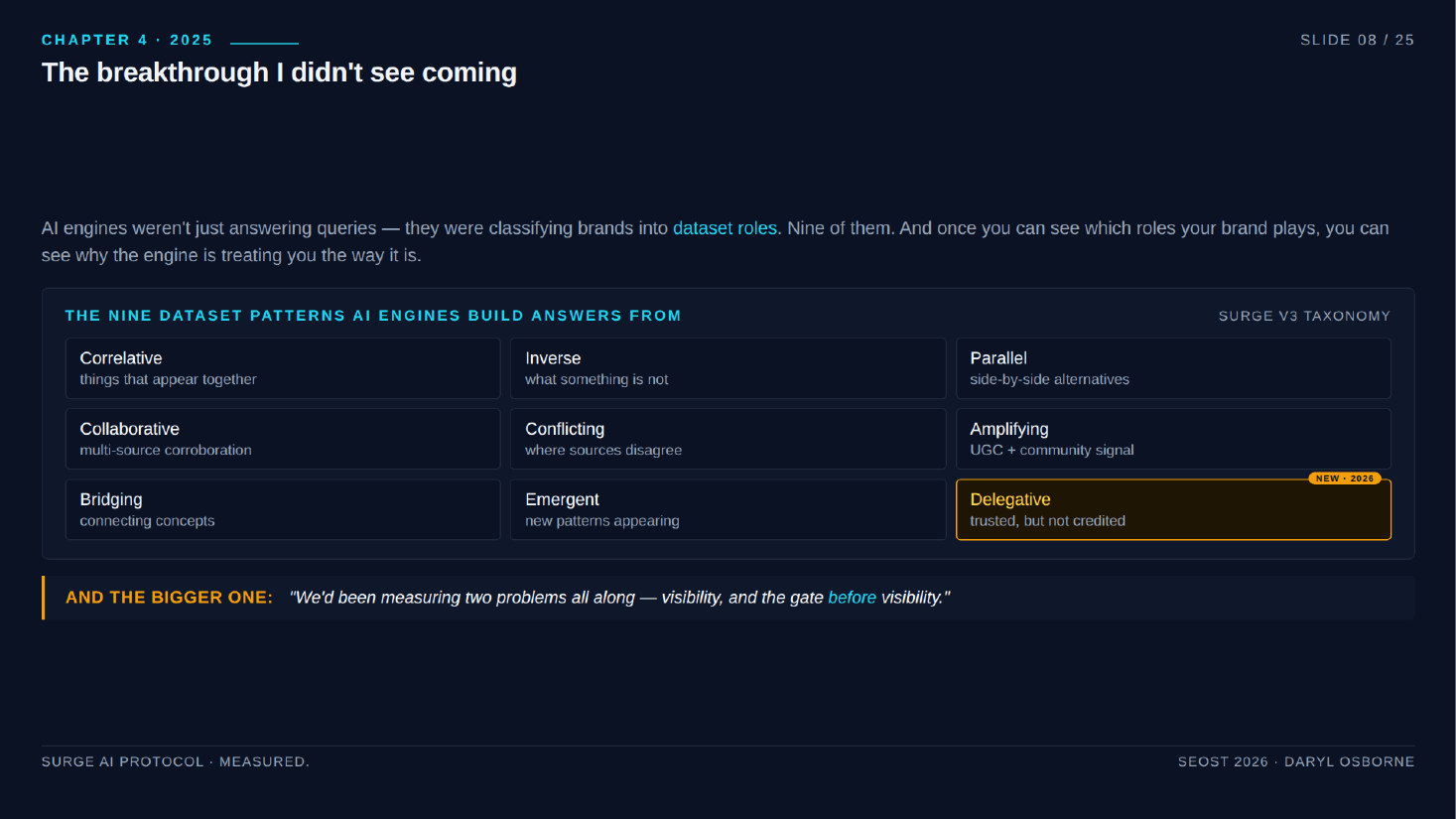 CHAPTER 4 · 2025

SLIDE 08 / 25

The breakthrough I didn't see coming

AI engines weren't just answering queries — they were classifying brands into dataset roles. Nine of them. And once you can see which roles your brand plays, you can see why the engine is treating you the way it is.

THE NINE DATASET PATTERNS AI ENGINES BUILD ANSWERS FROM

SURGE V3 TAXONOMY

Correlative
things that appear together

Inverse
what something is not

Parallel
side-by-side alternatives

Collaborative
multi-source corroboration

Conflicting
where sources disagree

Amplifying
UGC + community signal

Bridging
connecting concepts

Emergent
new patterns appearing

NEW · 2026
Delegative
trusted, but not credited

AND THE BIGGER ONE: "We'd been measuring two problems all along — visibility, and the gate before visibility."

SURGE AI PROTOCOL · MEASURED.

SEOST 2026 · DARYL OSBORNE